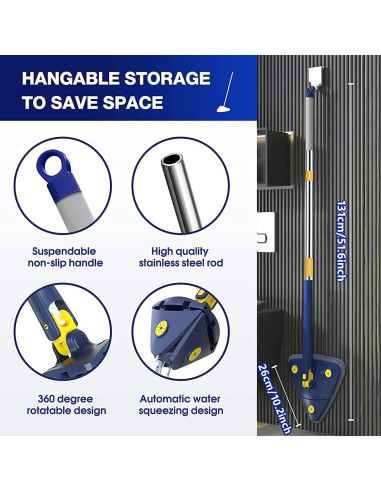 HANGABLE STORAGE TO SAVE SPACE

Suspendable non-slip handle

High quality stainless steel rod

360 degree rotatable design

Automatic water squeezing design

131cm/51.6inch

26cm/10.2inch