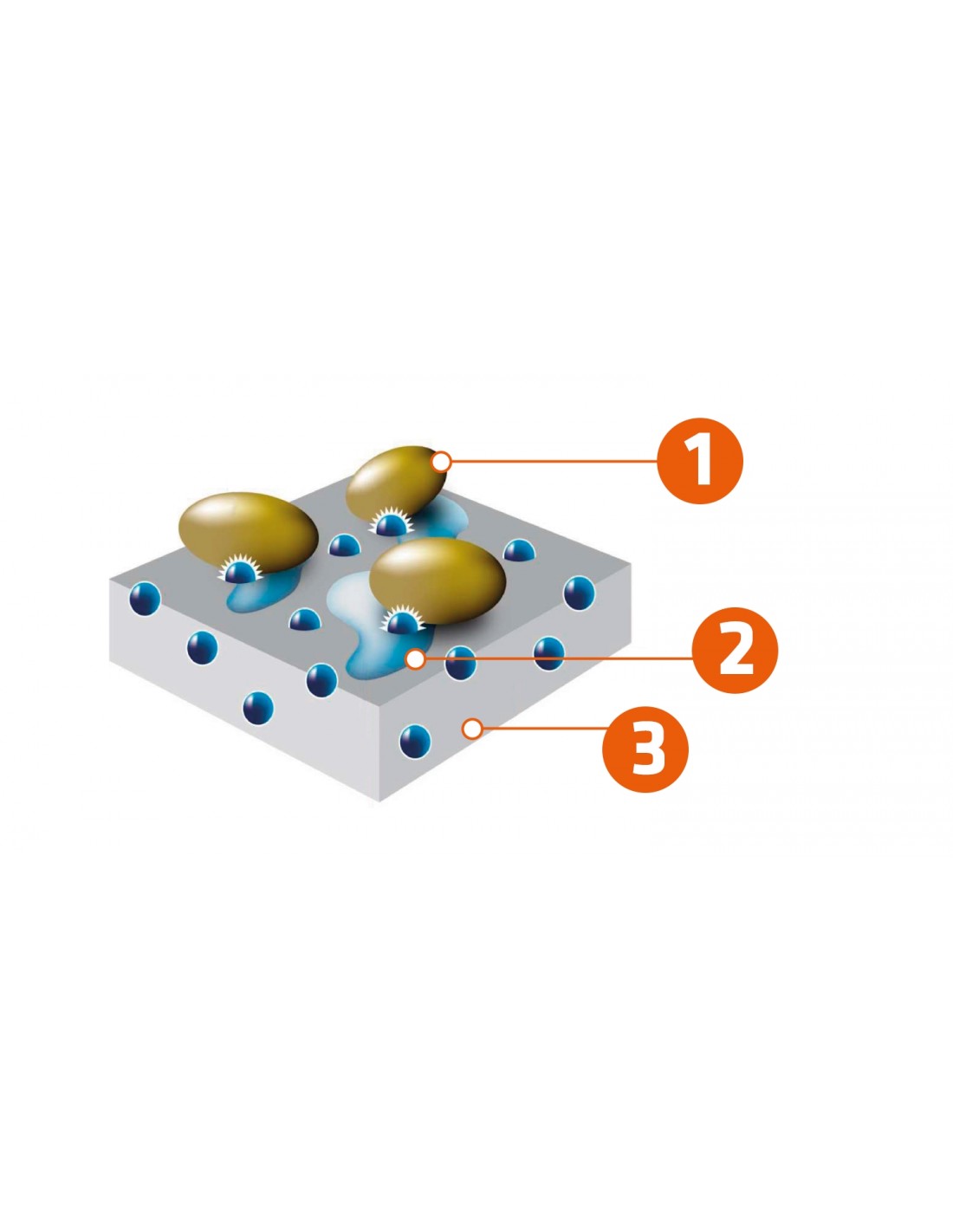 1
2
3