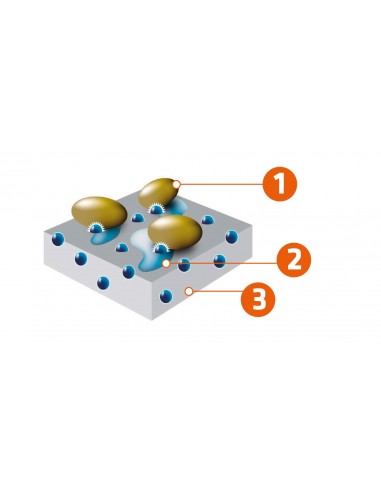 1
2
3