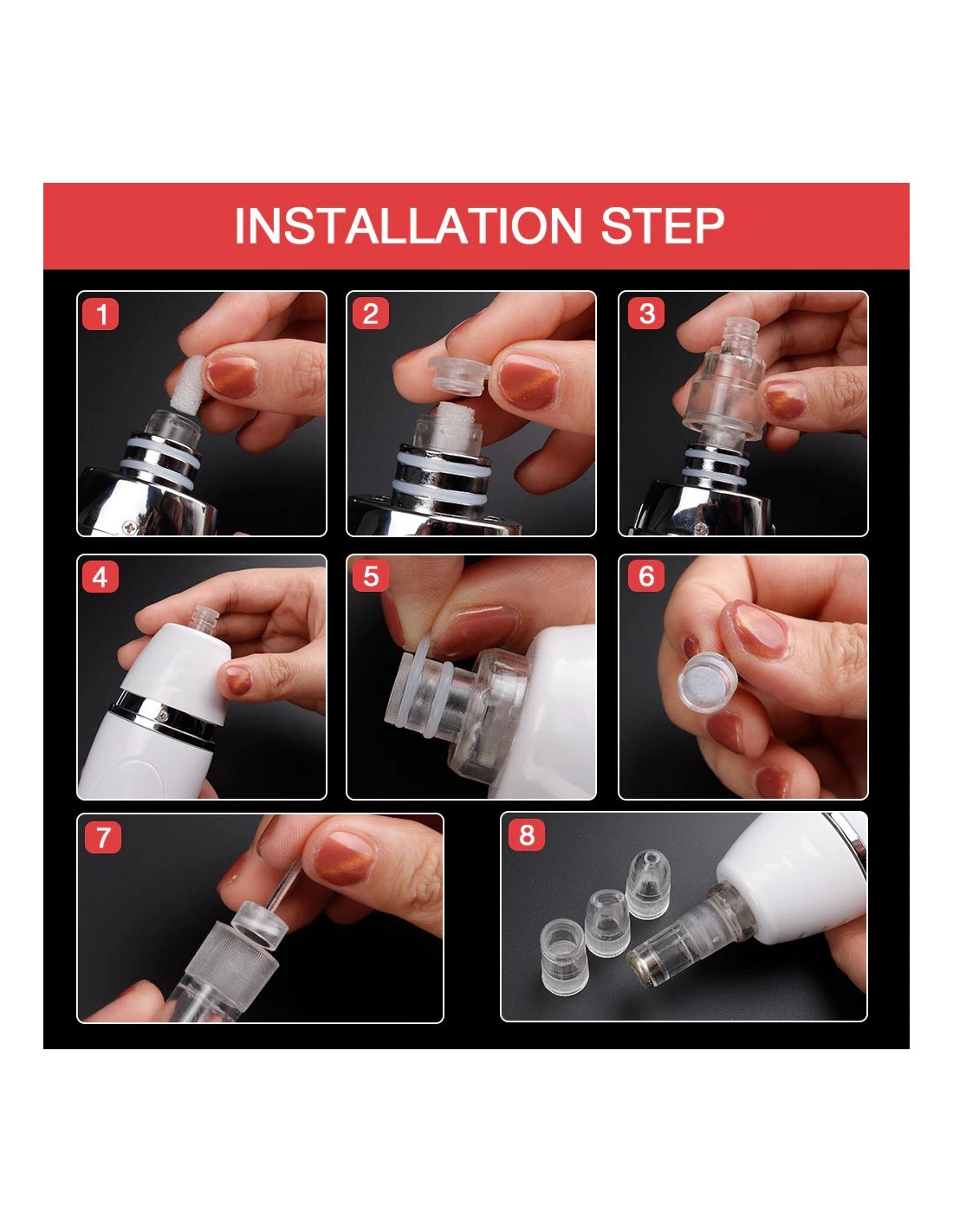 INSTALLATION STEP

1

2

3

4

5

6

7

8