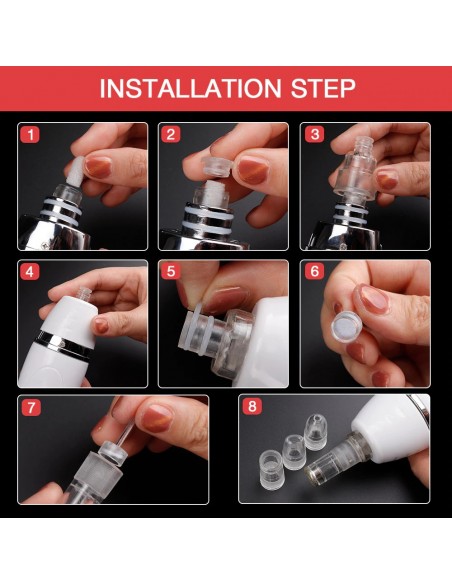 INSTALLATION STEP

1

2

3

4

5

6

7

8